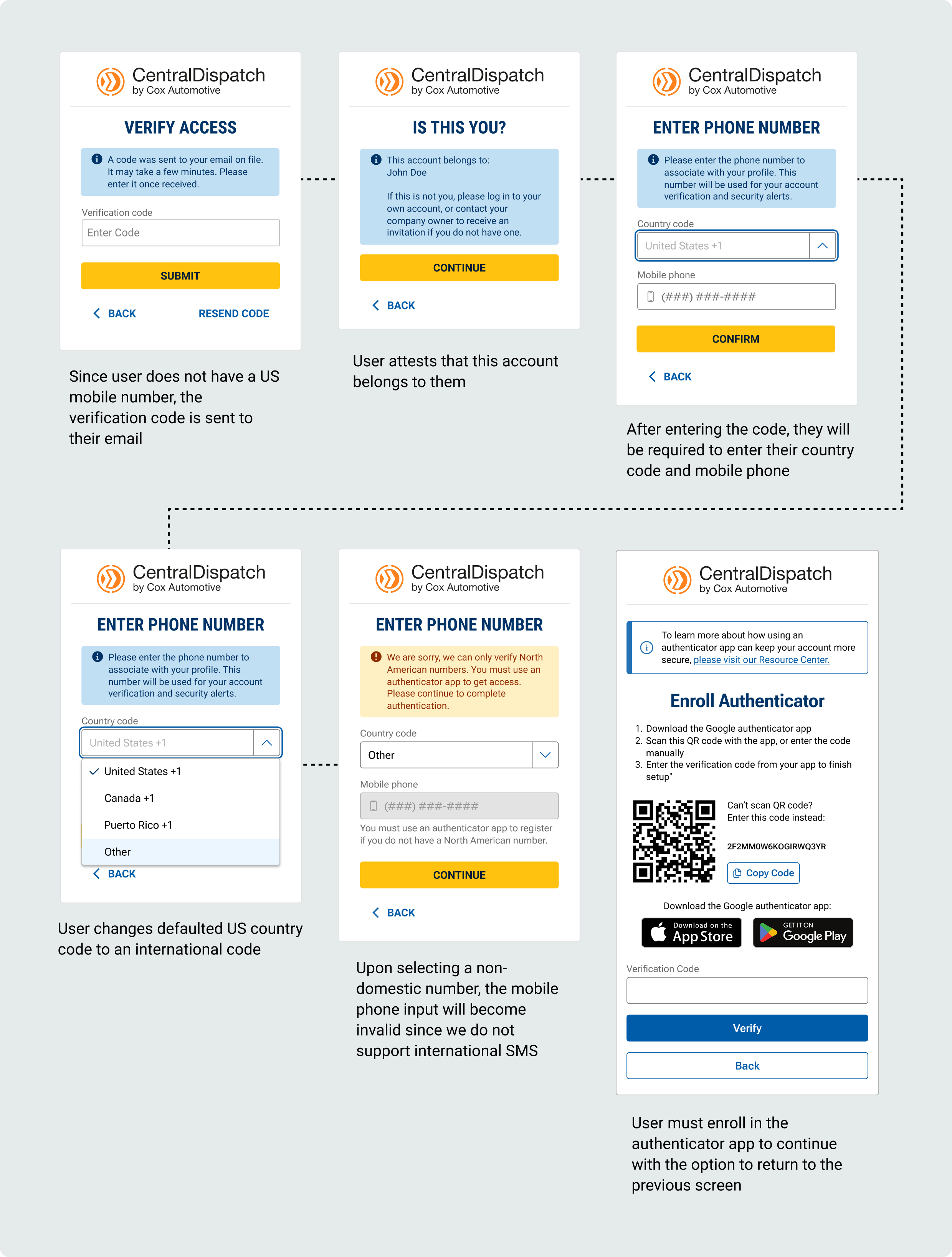 CentralDispatch
by Cox Automotive

VERIFY ACCESS

A code was sent to your email on file. It may take a few minutes. Please enter it once received.

Verification code

Enter Code

SUBMIT

BACK

RESEND CODE

Since user does not have a US mobile number, the verification code is sent to their email

CentralDispatch
by Cox Automotive

IS THIS YOU?

This account belongs to:
John Doe

If this is not you, please log in to your own account, or contact your company owner to receive an invitation if you do not have one.

CONTINUE

BACK

User attests that this account belongs to them

CentralDispatch
by Cox Automotive

ENTER PHONE NUMBER

Please enter the phone number to associate with your profile. This number will be used for your account verification and security alerts.

Country code

United States +1

Mobile phone

(###) ###-####

CONFIRM

BACK

After entering the code, they will be required to enter their country code and mobile phone

CentralDispatch
by Cox Automotive

ENTER PHONE NUMBER

Please enter the phone number to associate with your profile. This number will be used for your account verification and security alerts.

Country code

United States +1

United States +1

Canada +1

Puerto Rico +1

Other

BACK

User changes defaulted US country code to an international code

CentralDispatch
by Cox Automotive

ENTER PHONE NUMBER

We are sorry, we can only verify North American numbers. You must use an authenticator app to get access. Please continue to complete authentication.

Country code

Other

Mobile phone

(###) ###-####

You must use an authenticator app to register if you do not have a North American number.

CONTINUE

BACK

Upon selecting a non-domestic number, the mobile phone input will become invalid since we do not support international SMS

CentralDispatch
by Cox Automotive

To learn more about how using an authenticator app can keep your account more secure, please visit our Resource Center.

Enroll Authenticator

1. Download the Google authenticator app
2. Scan this QR code with the app, or enter the code manually
3. Enter the verification code from your app to finish setup"

Can't scan QR code?
Enter this code instead:

2F2MM0W6KOGIRWQ3YR

Copy Code

Download the Google authenticator app:

Download on the App Store

GET IT ON Google Play

Verification Code

Verify

Back

User must enroll in the authenticator app to continue with the option to return to the previous screen